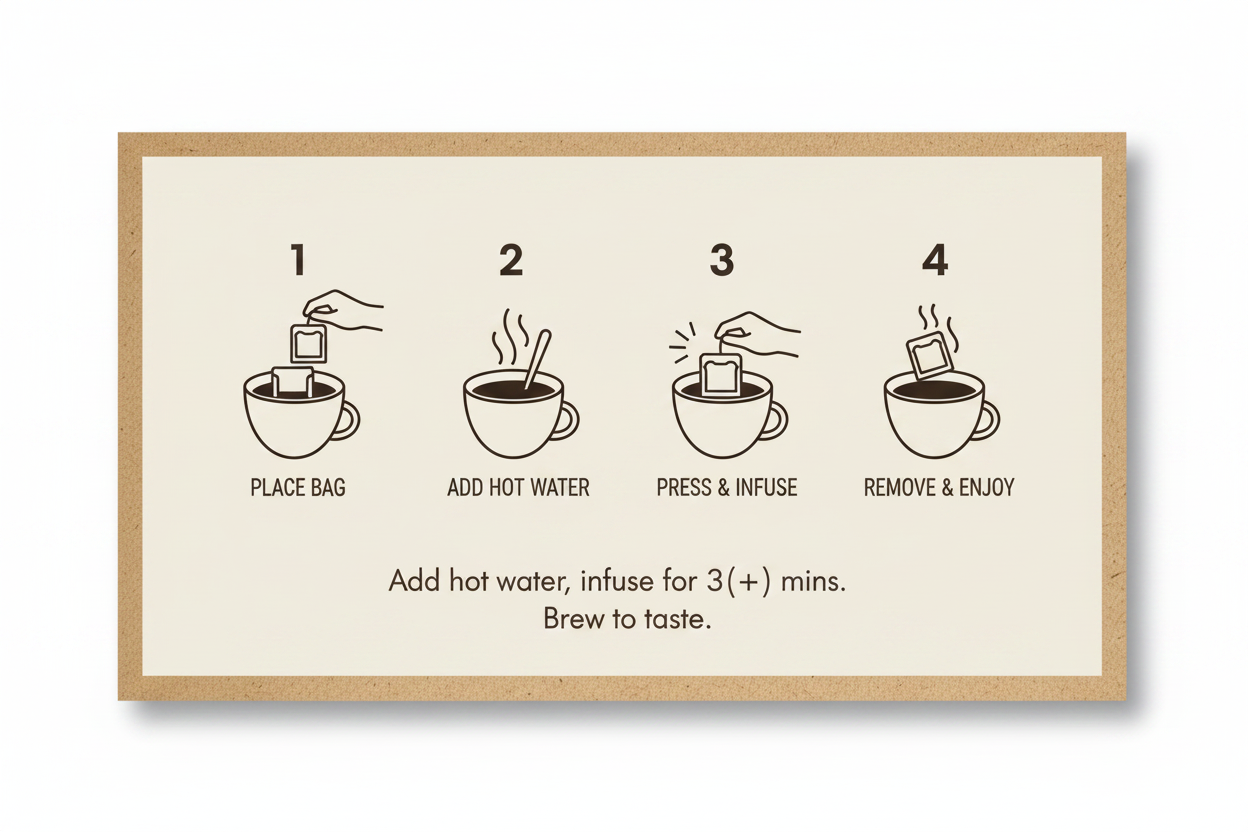 1
PLACE BAG

2
ADD HOT WATER

3
PRESS & INFUSE

4
REMOVE & ENJOY

Add hot water, infuse for 3(+) mins.
Brew to taste.